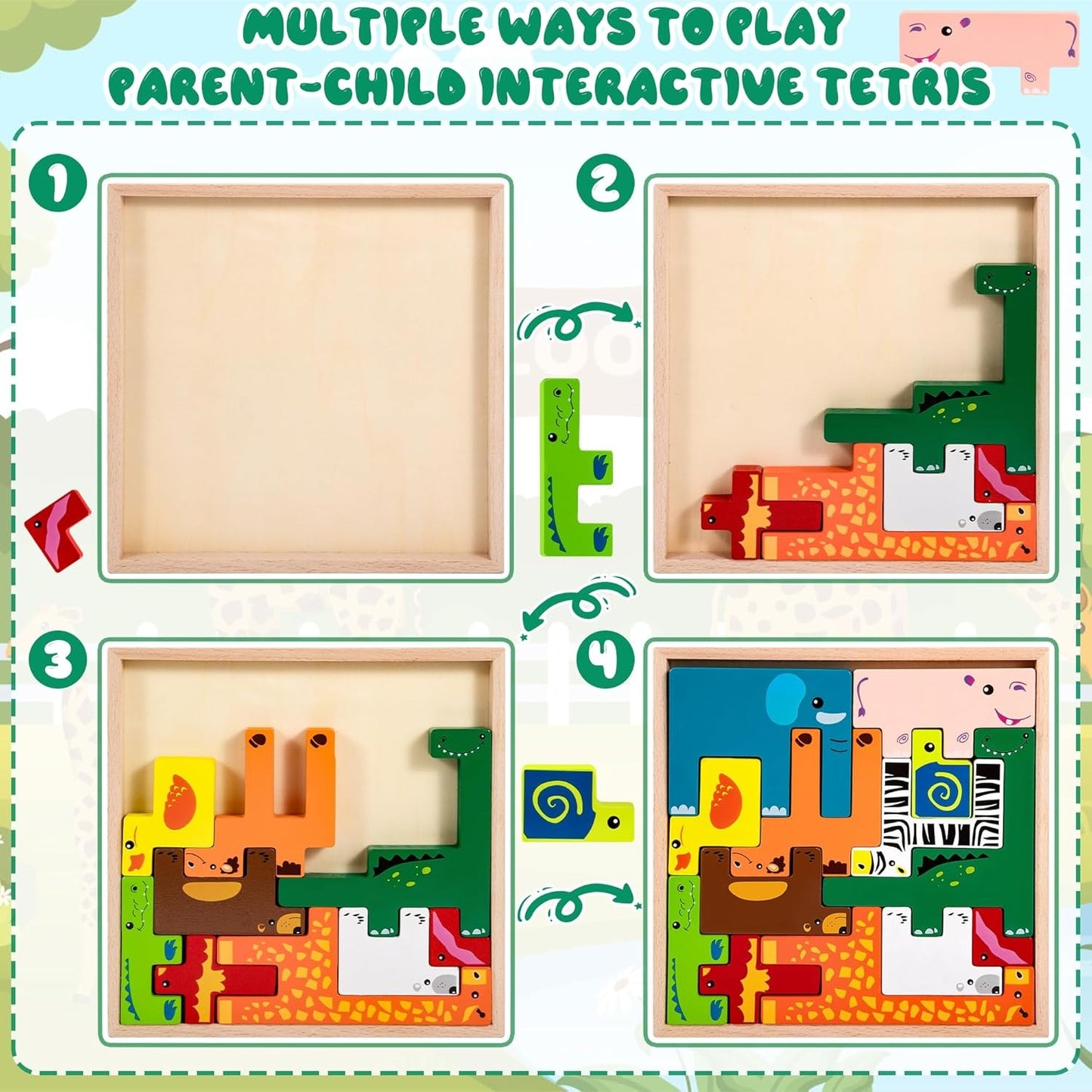 MULTIPLE WAYS TO PLAY
PARENT-CHILD INTERACTIVE TETRIS

1

2

3

4