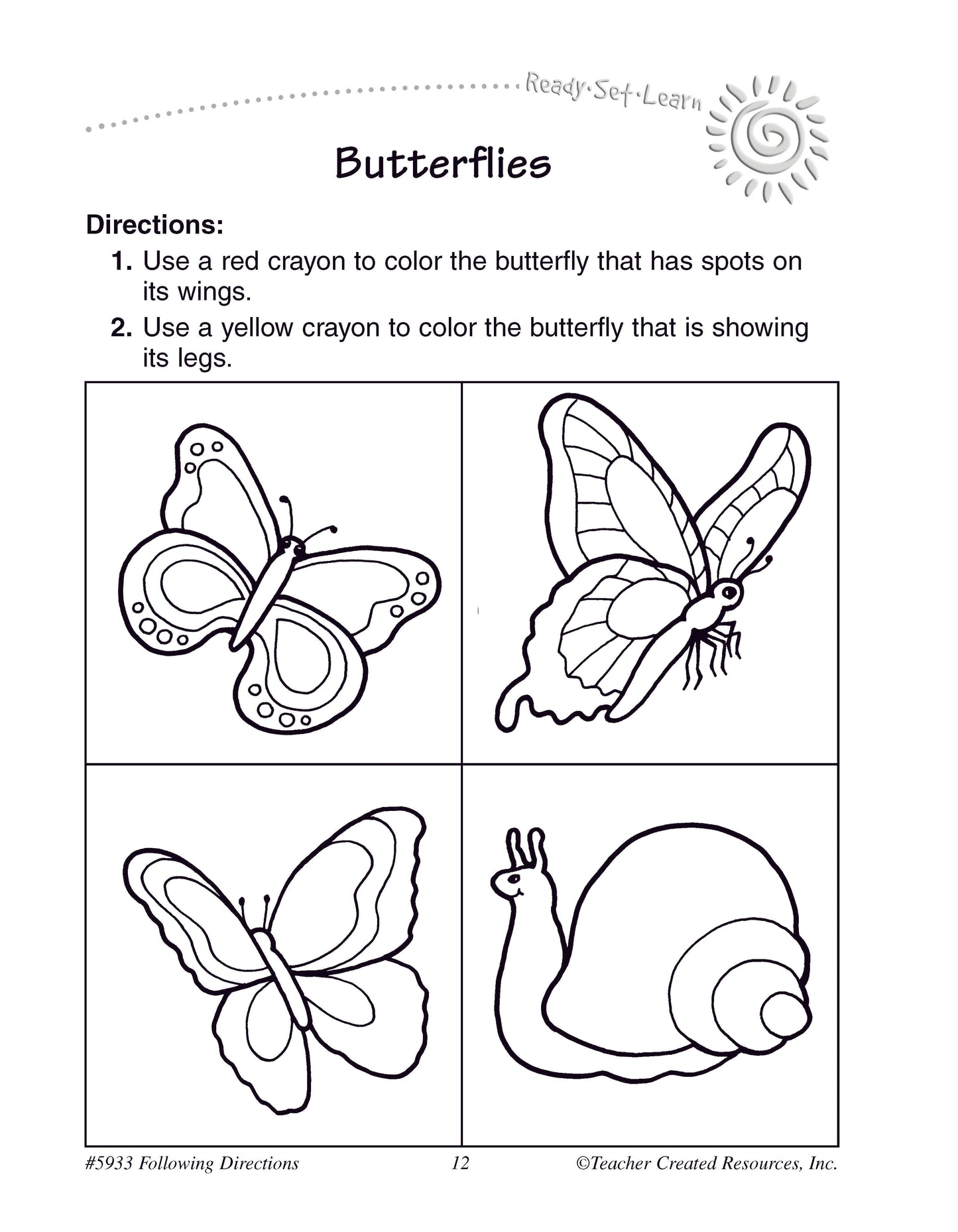 Ready·Set·Learn

Butterflies

Directions:

1. Use a red crayon to color the butterfly that has spots on its wings.

2. Use a yellow crayon to color the butterfly that is showing its legs.

#5933 Following Directions 12 ©Teacher Created Resources, Inc.