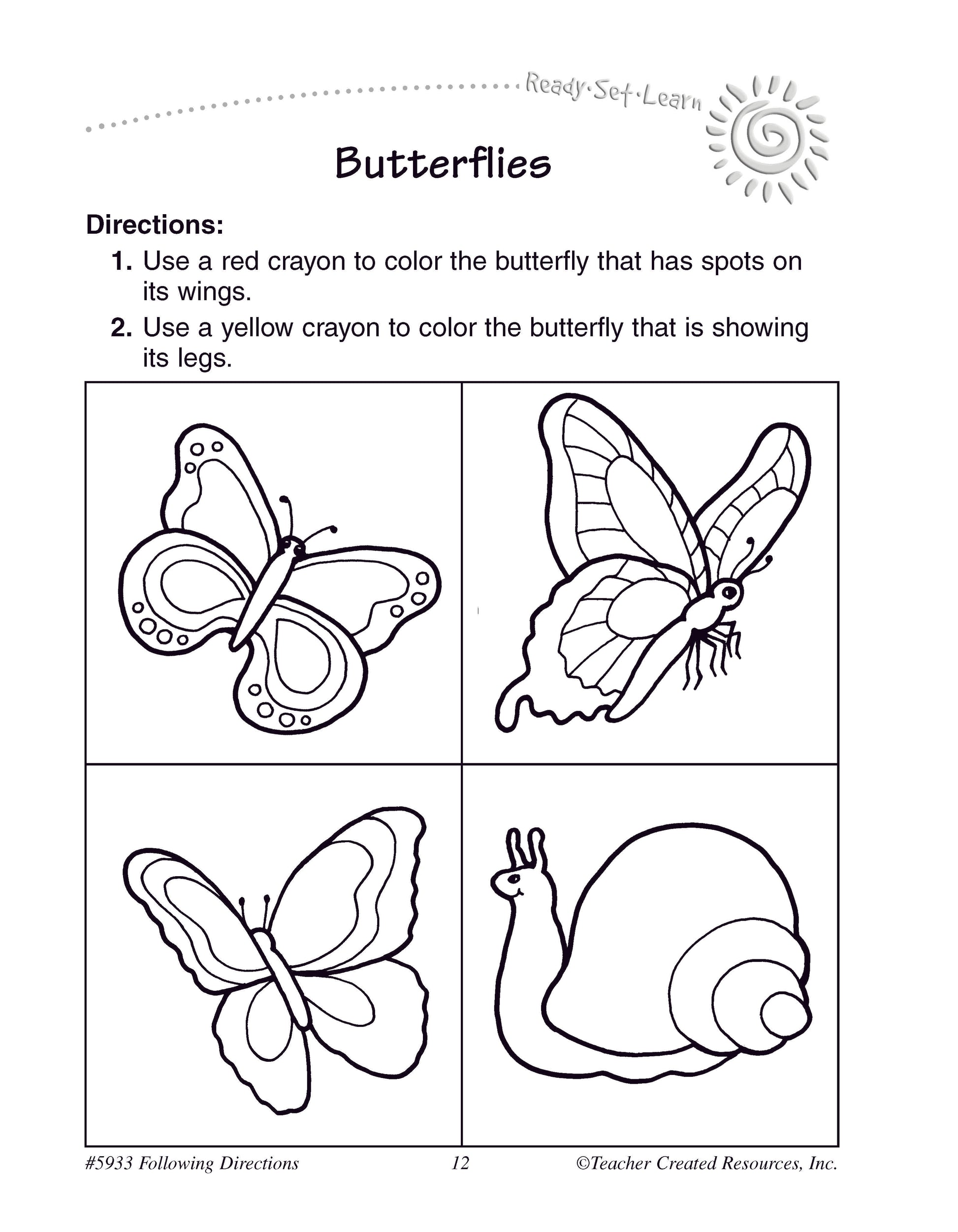 Ready·Set·Learn

Butterflies

Directions:

1. Use a red crayon to color the butterfly that has spots on its wings.

2. Use a yellow crayon to color the butterfly that is showing its legs.

#5933 Following Directions 12 ©Teacher Created Resources, Inc.