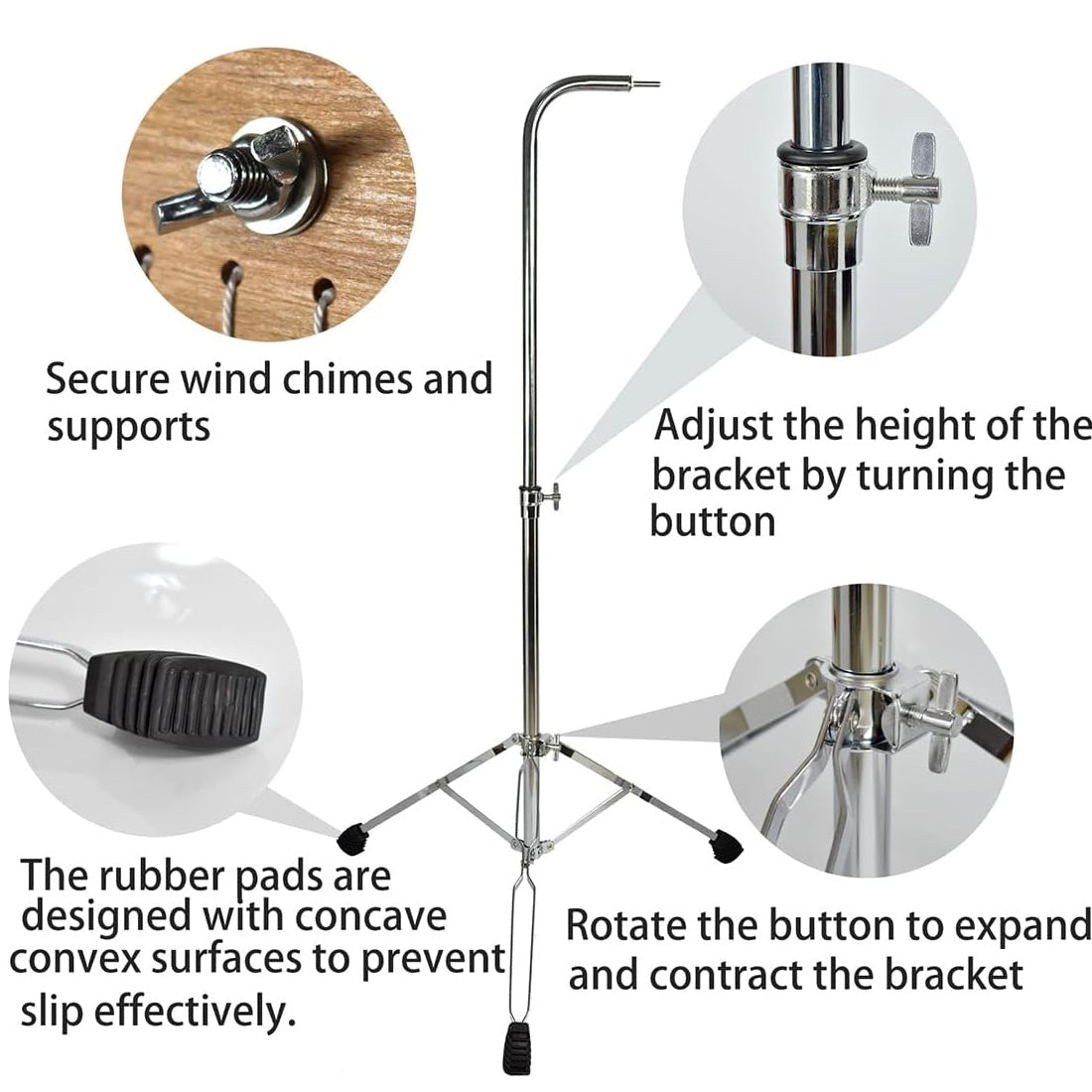 Secure wind chimes and supports

Adjust the height of the bracket by turning the button

The rubber pads are designed with concave convex surfaces to prevent slip effectively.

Rotate the button to expand and contract the bracket