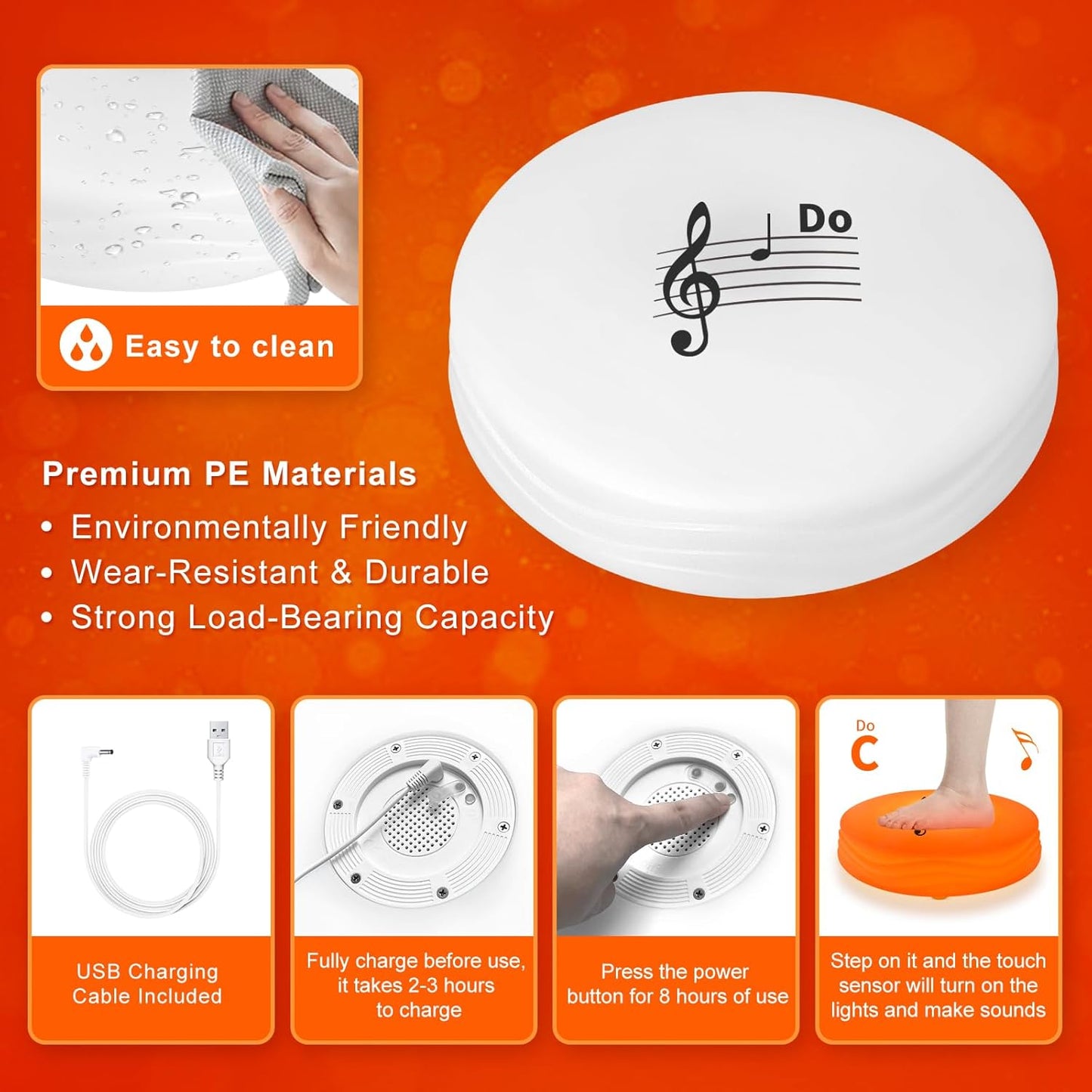 Easy to clean

Do

Premium PE Materials

• Environmentally Friendly
• Wear-Resistant & Durable
• Strong Load-Bearing Capacity

USB Charging Cable Included

Fully charge before use, it takes 2-3 hours to charge

Press the power button for 8 hours of use

Do
C

Step on it and the touch sensor will turn on the lights and make sounds