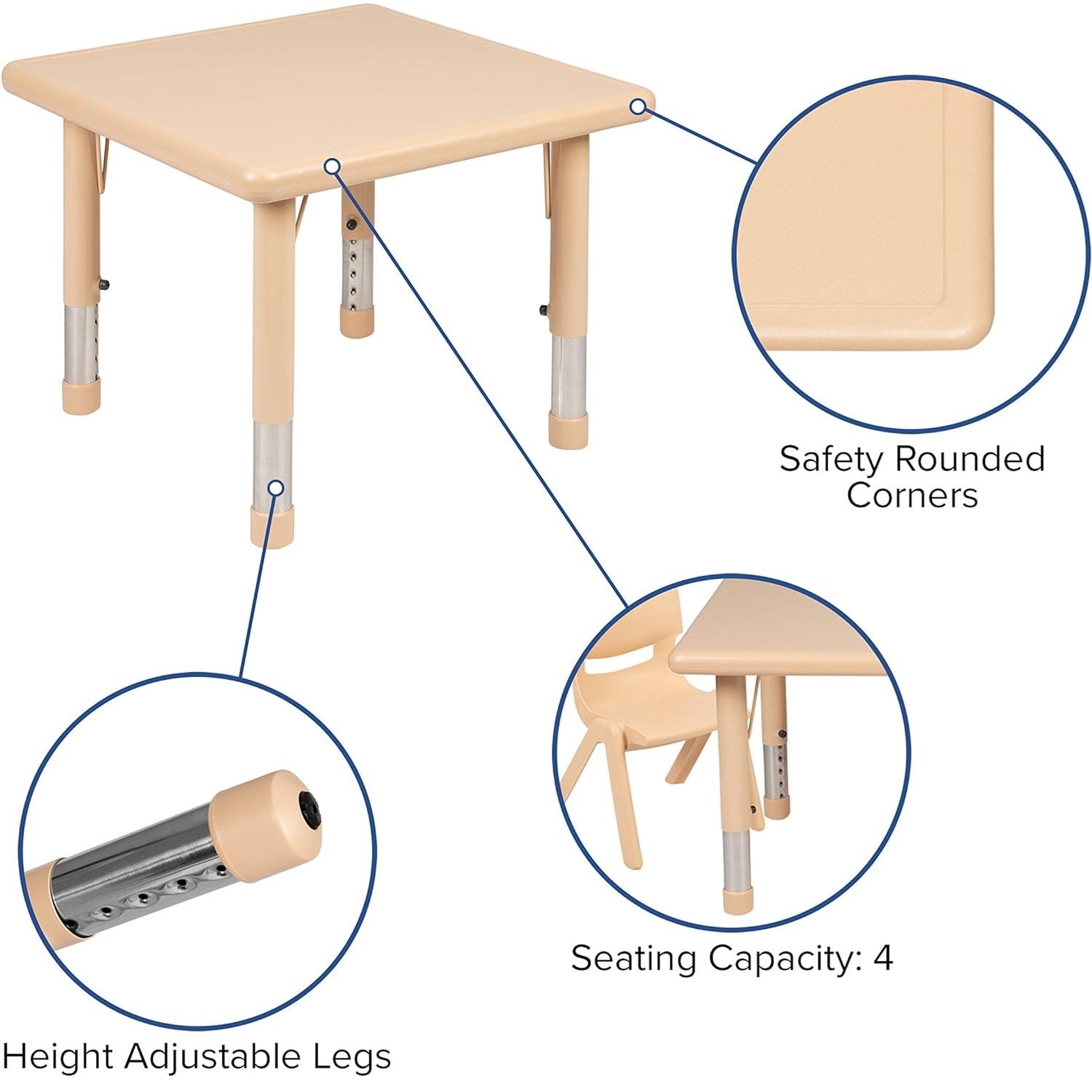 Safety Rounded Corners

Seating Capacity: 4

Height Adjustable Legs