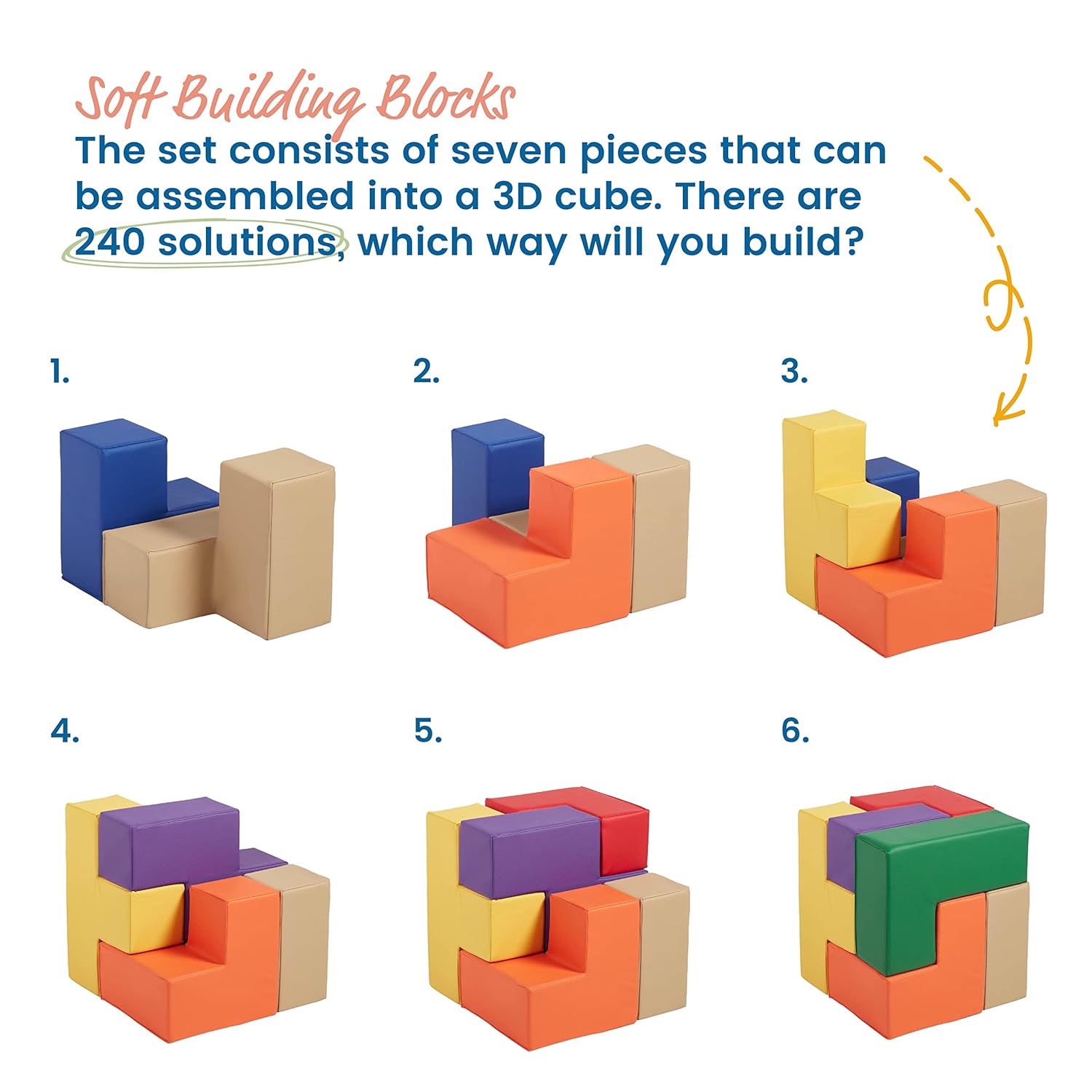 Soft Building Blocks

The set consists of seven pieces that can be assembled into a 3D cube. There are 240 solutions, which way will you build?

1.

2.

3.

4.

5.

6.