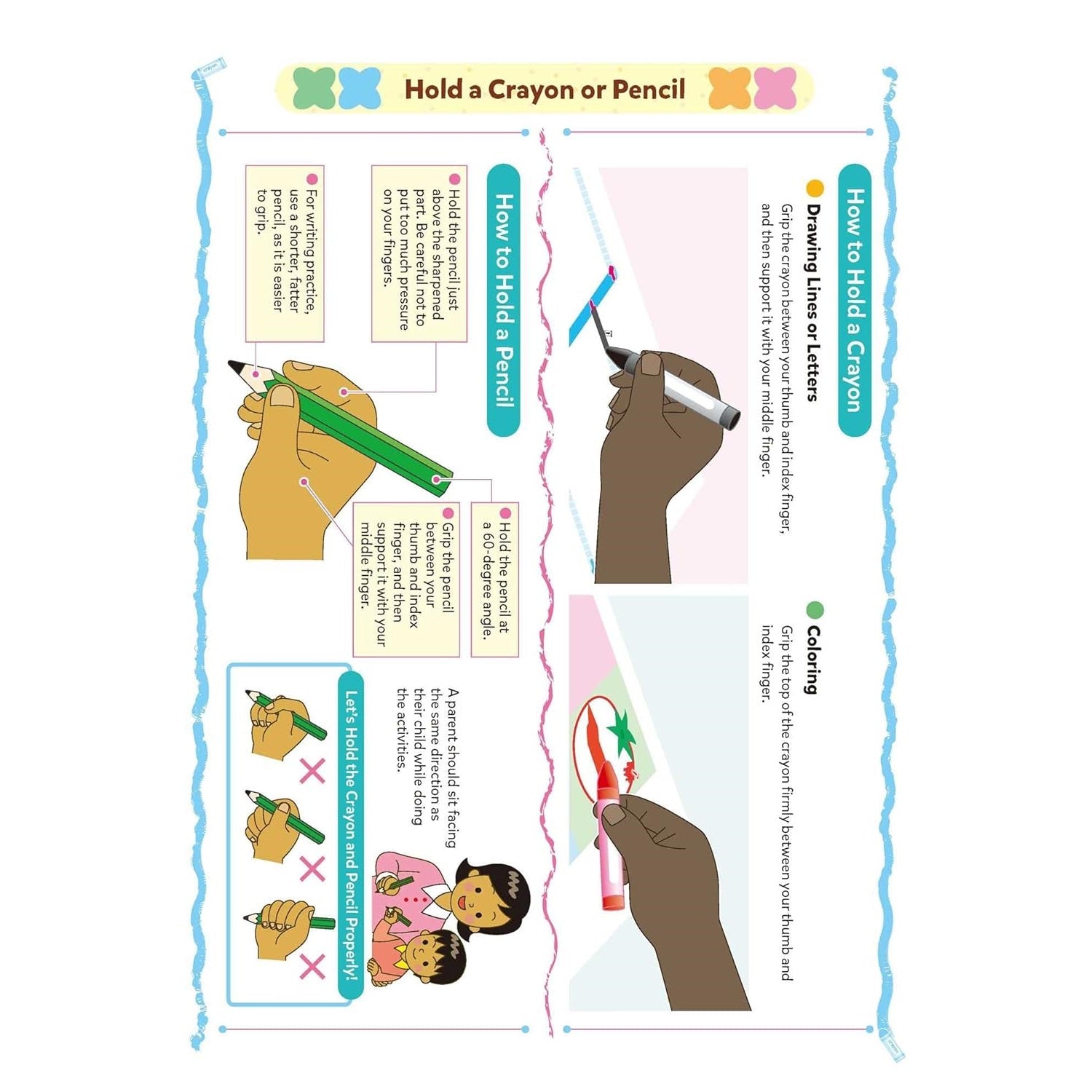 Hold a Crayon or Pencil

How to Hold a Crayon

Drawing Lines or Letters

Grip the crayon between your thumb and index finger, and then support it with your middle finger.

Coloring

Grip the top of the crayon firmly between your thumb and index finger.

How to Hold a Pencil

Hold the pencil just above the sharpened part. Be careful not to put too much pressure on your fingers.

For writing practice, use a shorter, fatter pencil, as it is easier to grip.

Hold the pencil at a 60-degree angle.

Grip the pencil between your thumb and index finger, and then support it with your middle finger.

A parent should sit facing the same direction as their child while doing the activities.

Let's Hold the Crayon and Pencil Properly!