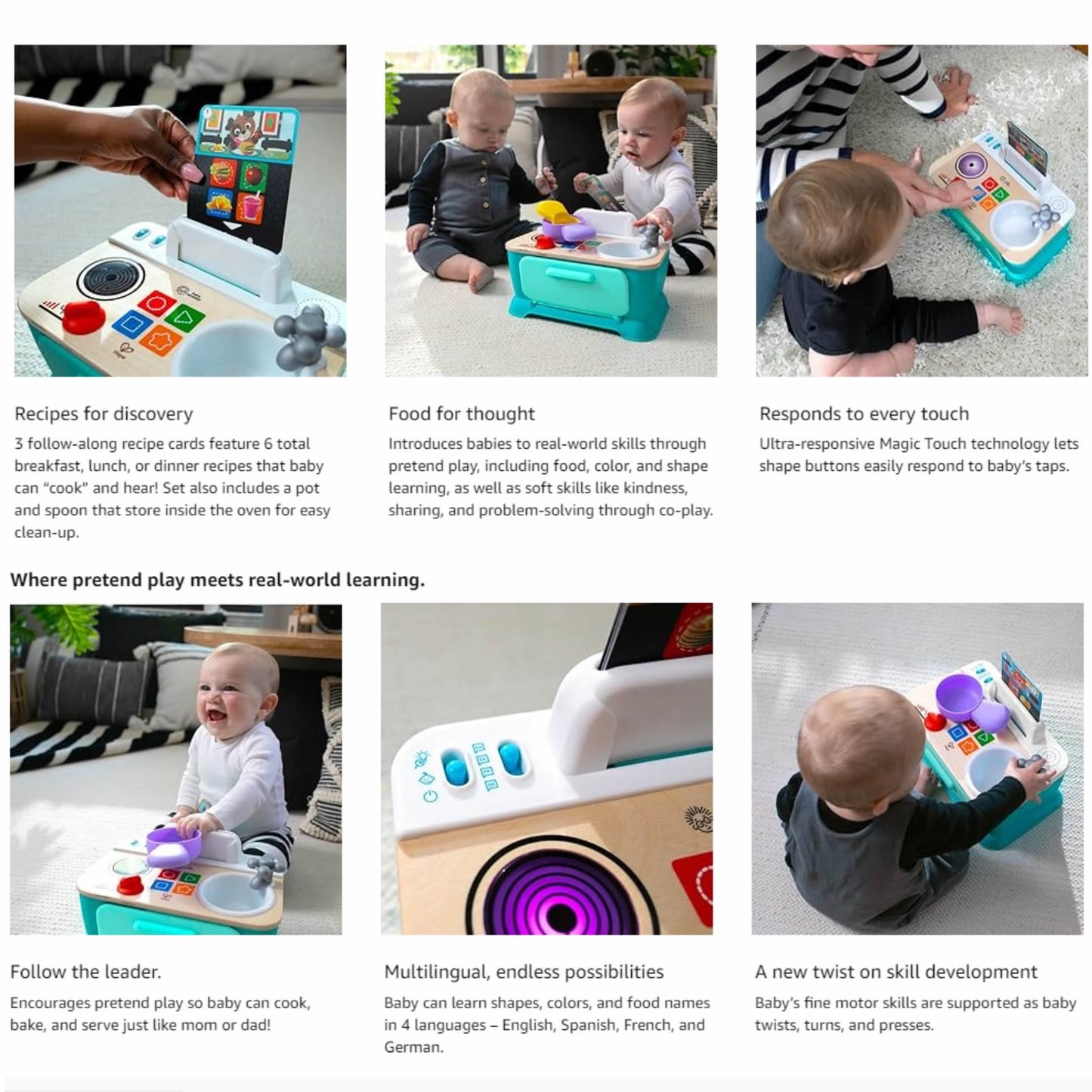 Recipes for discovery
3 follow-along recipe cards feature 6 total breakfast, lunch, or dinner recipes that baby can "cook" and hear! Set also includes a pot and spoon that store inside the oven for easy clean-up.

Food for thought
Introduces babies to real-world skills through pretend play, including food, color, and shape learning, as well as soft skills like kindness, sharing, and problem-solving through co-play.

Responds to every touch
Ultra-responsive Magic Touch technology lets shape buttons easily respond to baby's taps.

Where pretend play meets real-world learning.

Follow the leader.
Encourages pretend play so baby can cook, bake, and serve just like mom or dad!

Multilingual, endless possibilities
Baby can learn shapes, colors, and food names in 4 languages – English, Spanish, French, and German.

A new twist on skill development
Baby's fine motor skills are supported as baby twists, turns, and presses.