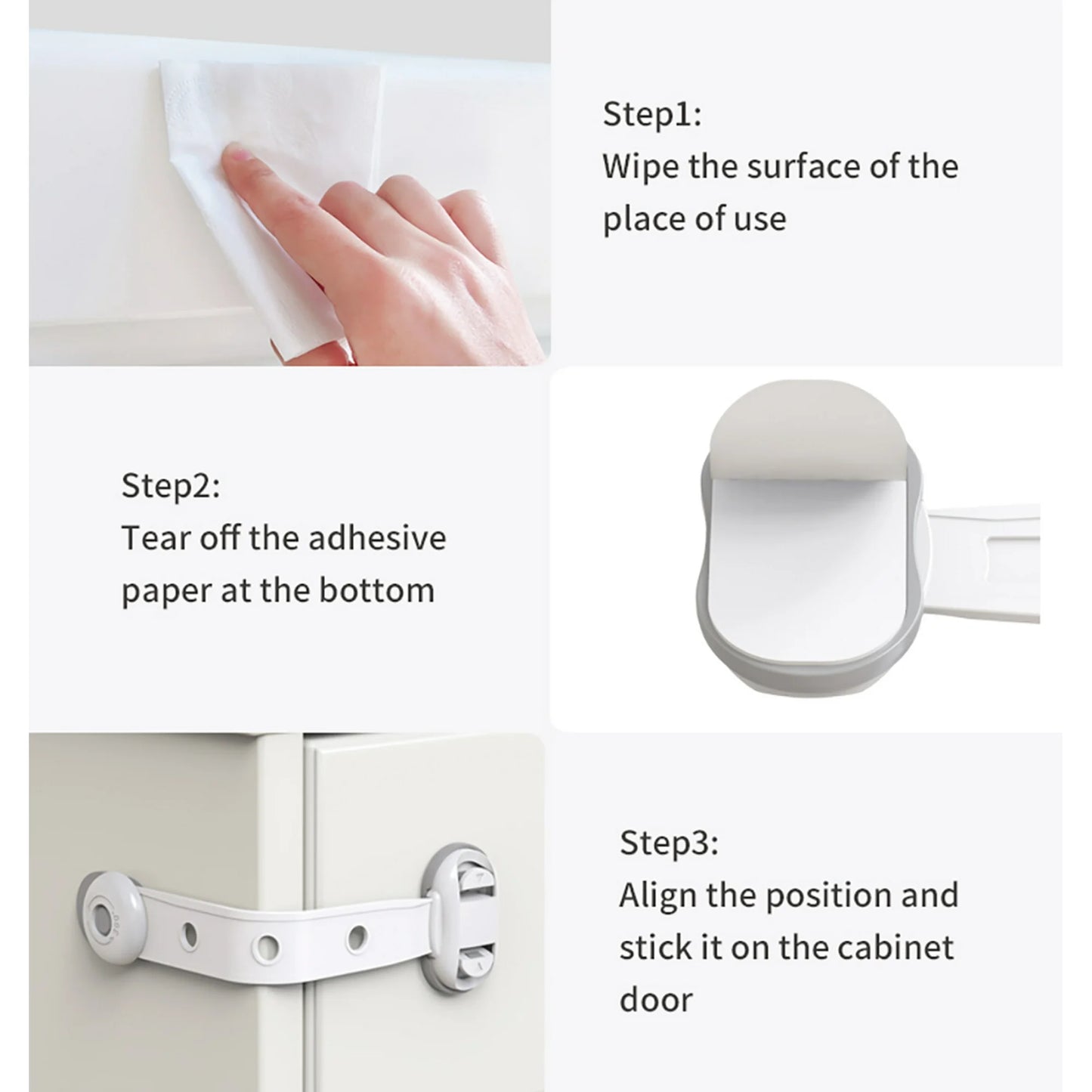 Step1:
Wipe the surface of the place of use

Step2:
Tear off the adhesive paper at the bottom

Step3:
Align the position and stick it on the cabinet door