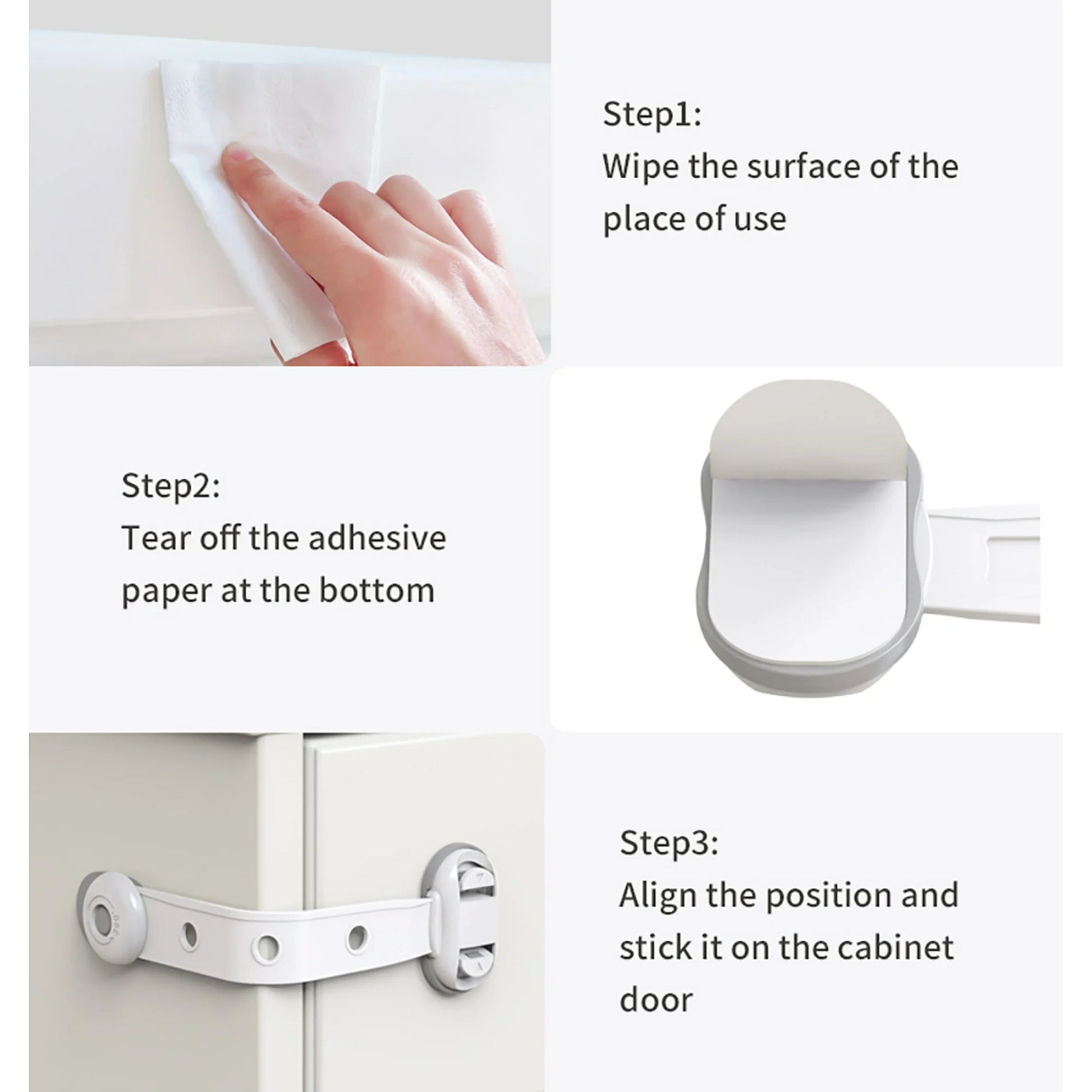 Step1:
Wipe the surface of the place of use

Step2:
Tear off the adhesive paper at the bottom

Step3:
Align the position and stick it on the cabinet door