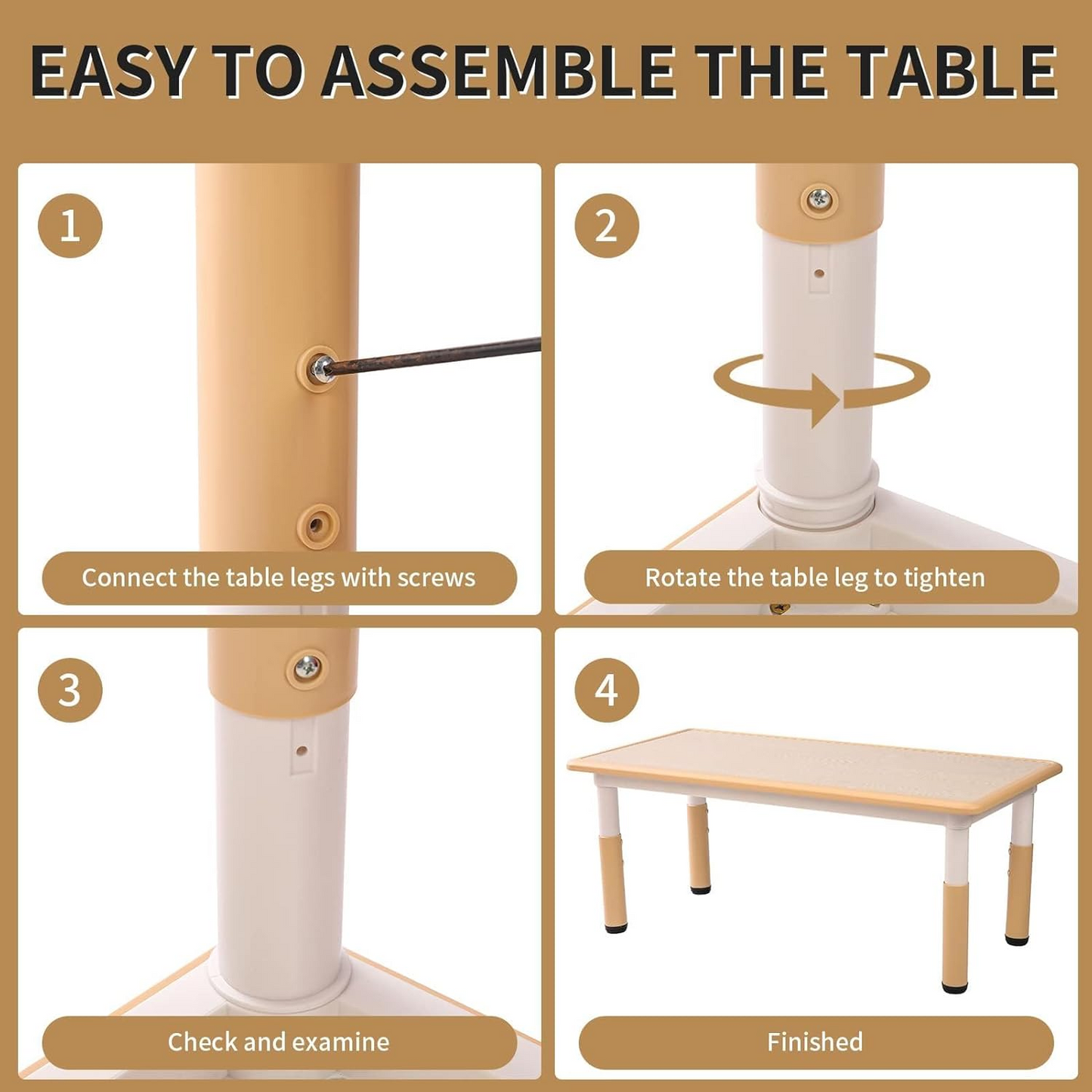 EASY TO ASSEMBLE THE TABLE

1

Connect the table legs with screws

2

Rotate the table leg to tighten

3

Check and examine

4

Finished