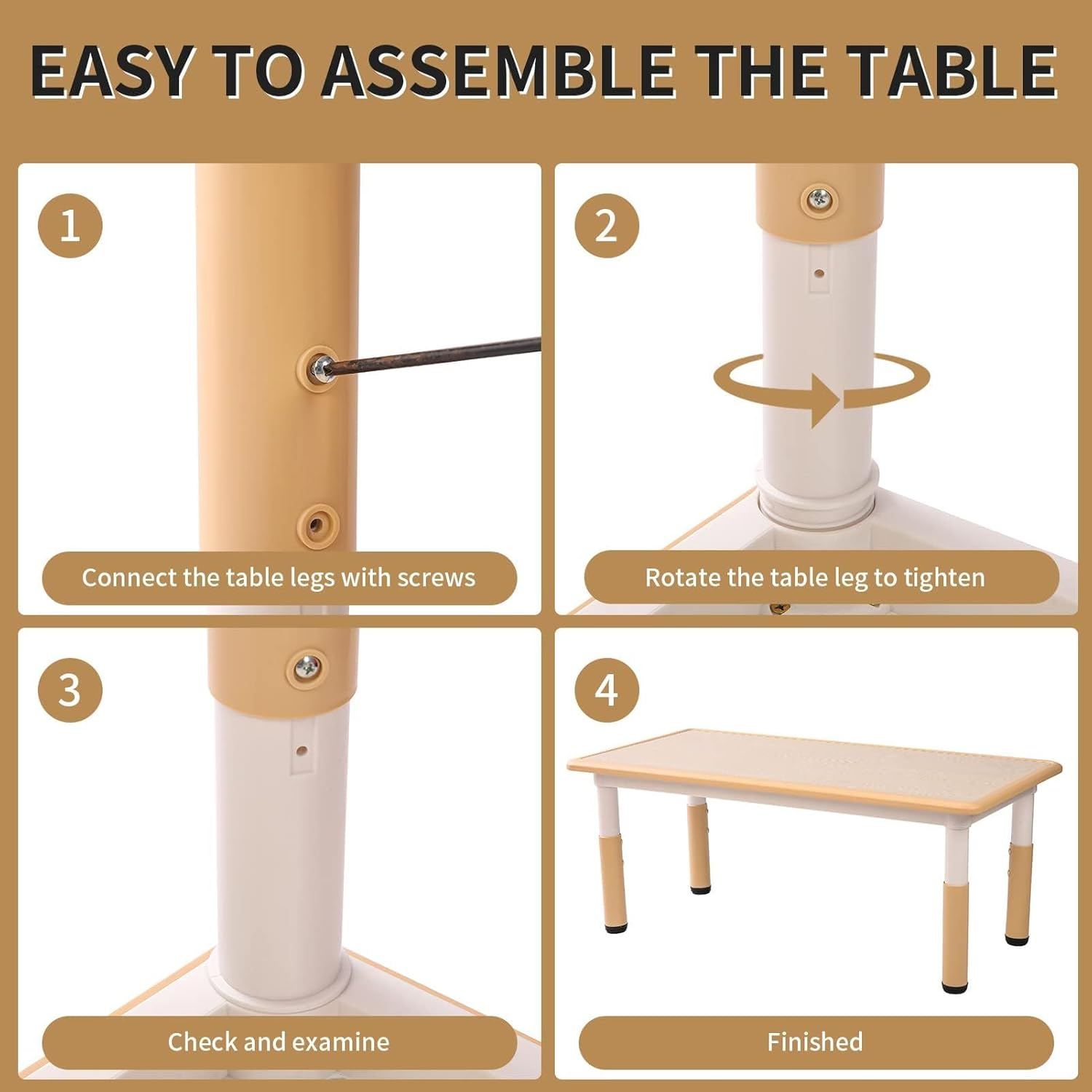 EASY TO ASSEMBLE THE TABLE

1

Connect the table legs with screws

2

Rotate the table leg to tighten

3

Check and examine

4

Finished