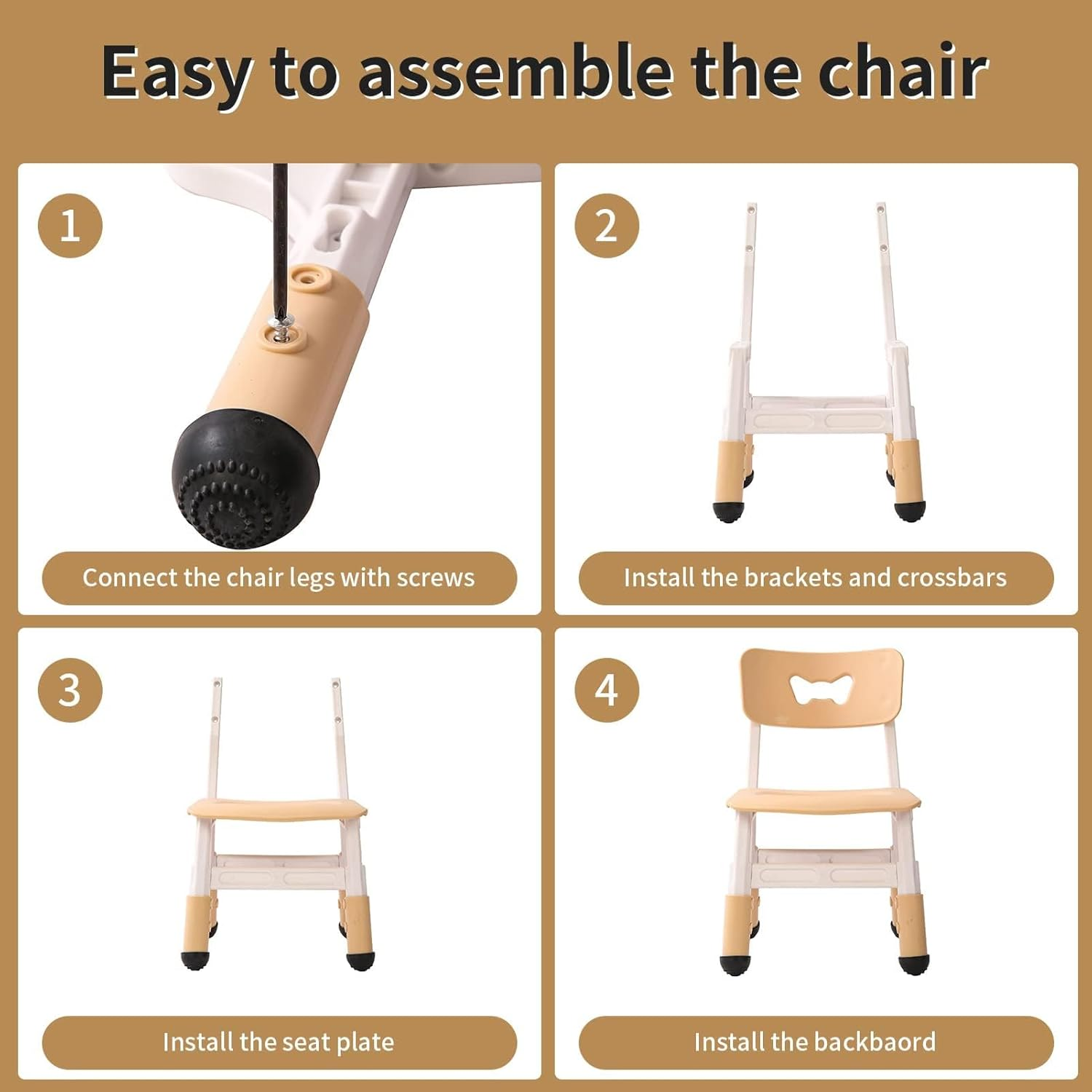 Easy to assemble the chair

1

Connect the chair legs with screws

2

Install the brackets and crossbars

3

Install the seat plate

4

Install the backbaord