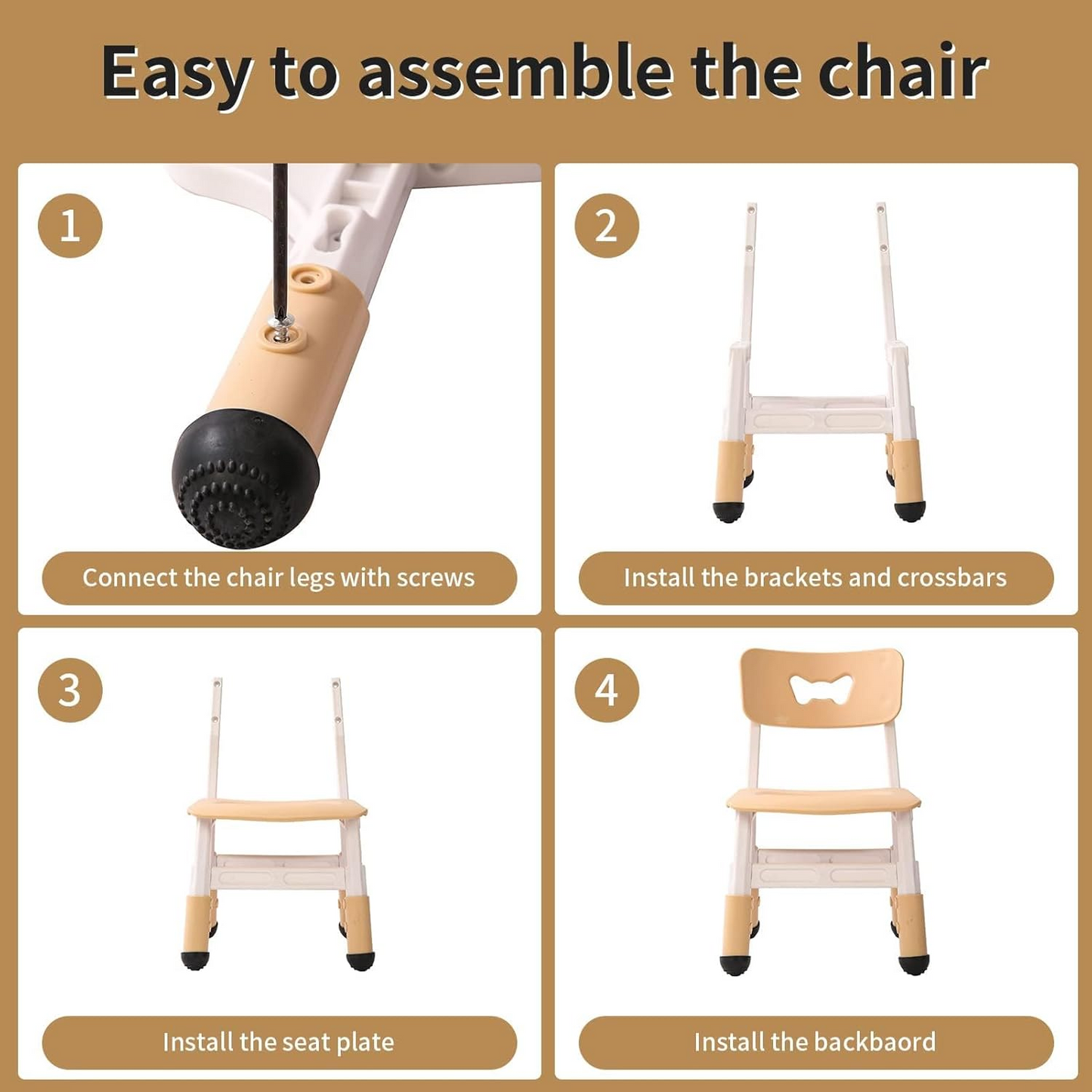 Easy to assemble the chair

1

Connect the chair legs with screws

2

Install the brackets and crossbars

3

Install the seat plate

4

Install the backbaord