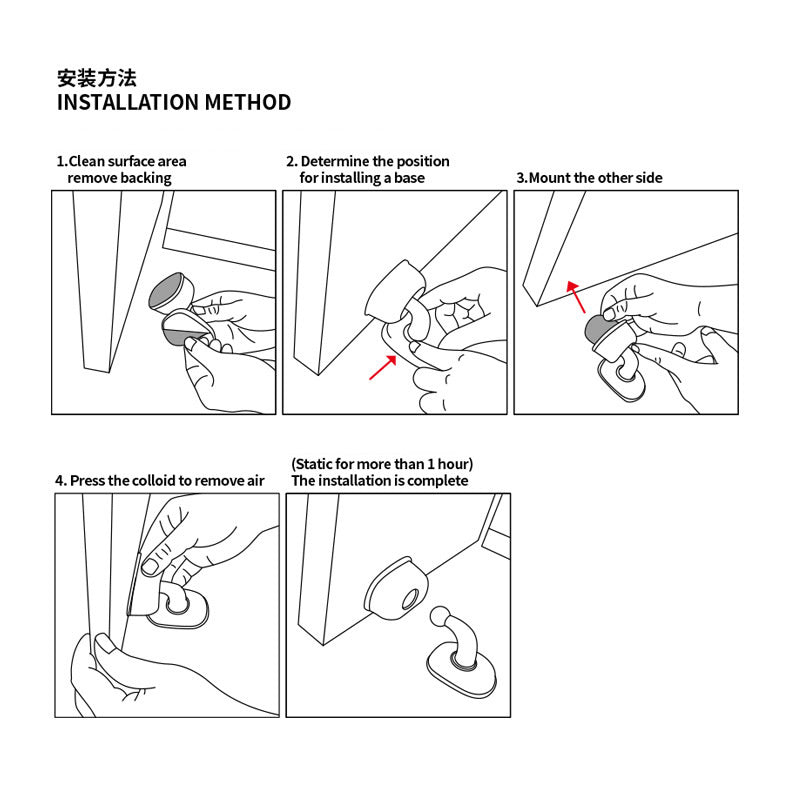 安装方法
INSTALLATION METHOD

1.Clean surface area remove backing

2. Determine the position for installing a base

3.Mount the other side

4. Press the colloid to remove air

(Static for more than 1 hour)
The installation is complete